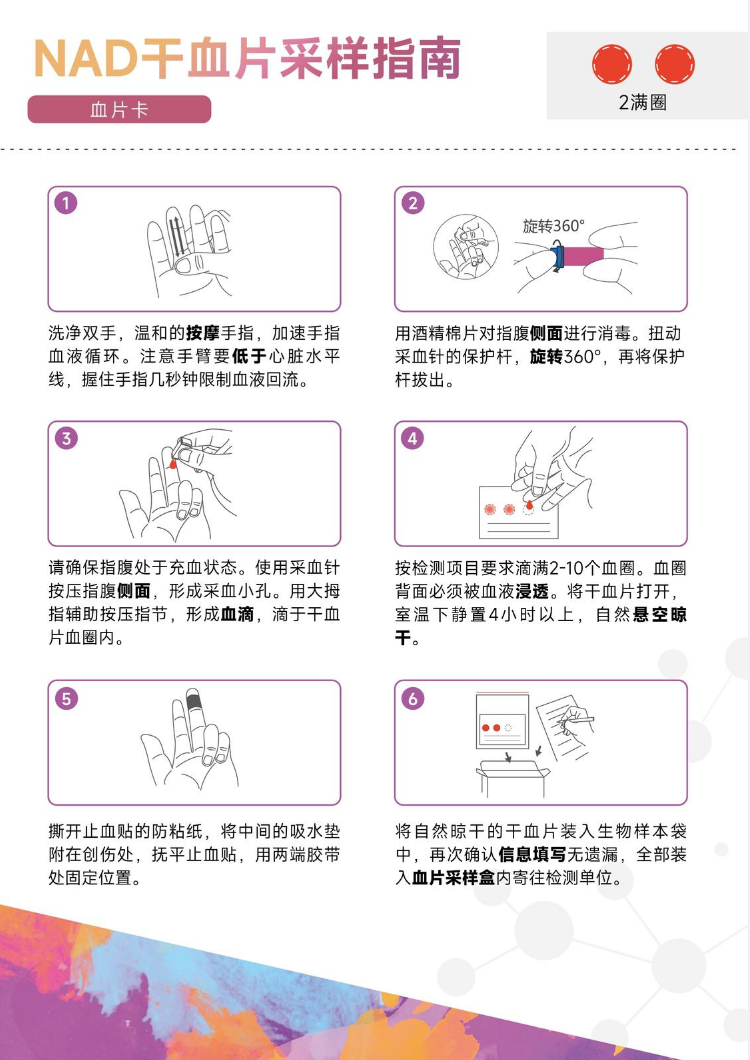 NAD干血片采样指南

血片卡

2满圈

1

洗净双手，温和的按摩手指，加速手指血液循环。注意手臂要低于心脏水平线，握住手指几秒钟限制血液回流。

2

旋转360°

用酒精棉片对指腹侧面进行消毒。扭动采血针的保护杆，旋转360°，再将保护杆拔出。

3

请确保指腹处于充血状态。使用采血针按压指腹侧面，形成采血小孔。用大拇指辅助按压指节，形成血滴，滴于干血片血圈内。

4

按检测项目要求滴满2-10个血圈。血圈背面必须被血液浸透。将干血片打开，室温下静置4小时以上，自然悬空晾干。

5

撕开止血贴的防粘纸，将中间的吸水垫附在创伤处，抚平止血贴，用两端胶带处固定位置。

6

将自然晾干的干血片装入生物样本袋中，再次确认信息填写无遗漏，全部装入血片采样盒内寄往检测单位。