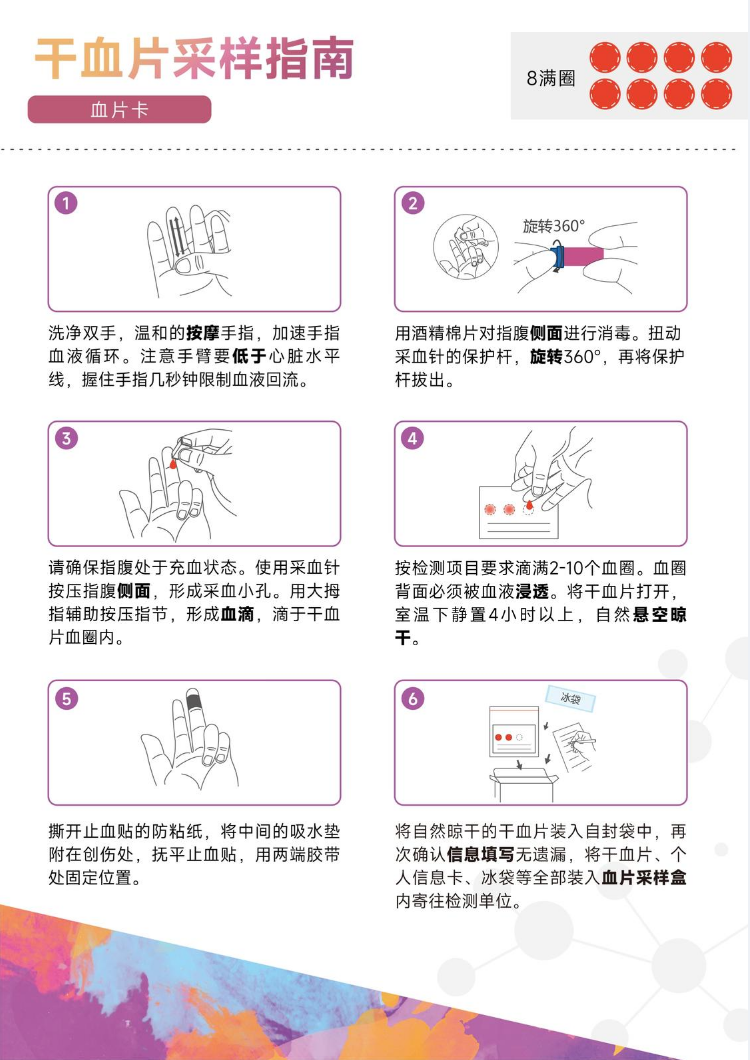 干血片采样指南

血片卡

8满圈

1

洗净双手，温和的按摩手指，加速手指血液循环。注意手臂要低于心脏水平线，握住手指几秒钟限制血液回流。

2

旋转360°

用酒精棉片对指腹侧面进行消毒。扭动采血针的保护杆，旋转360°，再将保护杆拔出。

3

请确保指腹处于充血状态。使用采血针按压指腹侧面，形成采血小孔。用大拇指辅助按压指节，形成血滴，滴于干血片血圈内。

4

按检测项目要求滴满2-10个血圈。血圈背面必须被血液浸透。将干血片打开，室温下静置4小时以上，自然悬空晾干。

5

撕开止血贴的防粘纸，将中间的吸水垫附在创伤处，抚平止血贴，用两端胶带处固定位置。

6

冰袋

将自然晾干的干血片装入自封袋中，再次确认信息填写无遗漏，将干血片、个人信息卡、冰袋等全部装入血片采样盒内寄往检测单位。