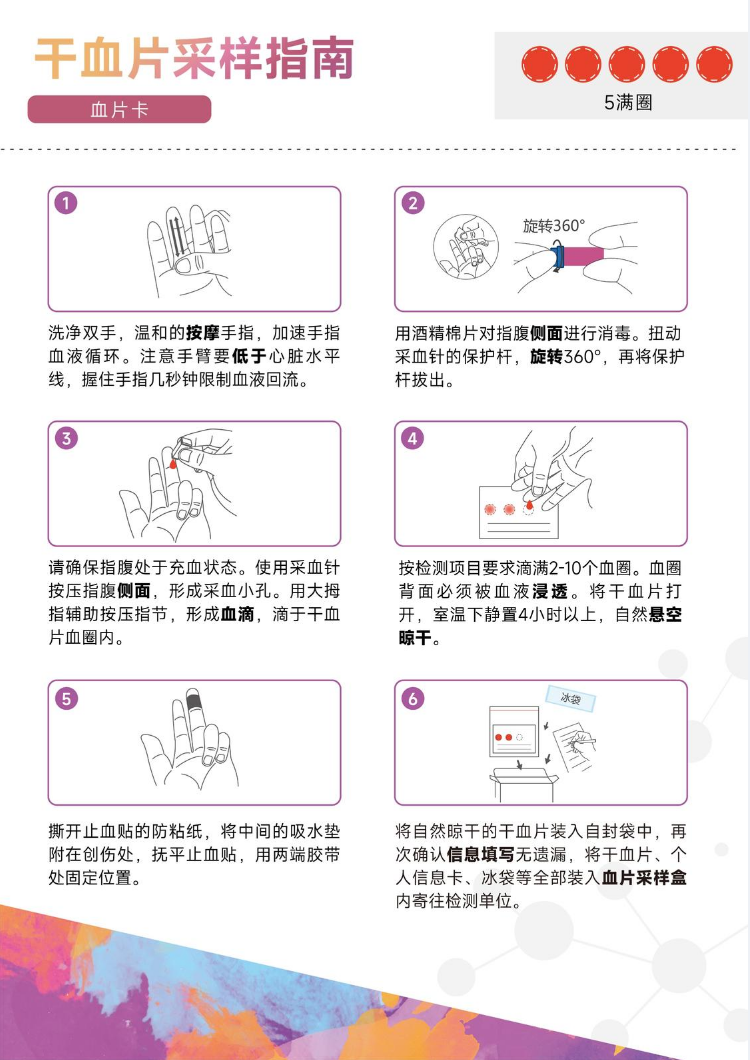 干血片采样指南

血片卡

5满圈

1

洗净双手，温和的按摩手指，加速手指血液循环。注意手臂要低于心脏水平线，握住手指几秒钟限制血液回流。

2

旋转360°

用酒精棉片对指腹侧面进行消毒。扭动采血针的保护杆，旋转360°，再将保护杆拔出。

3

请确保指腹处于充血状态。使用采血针按压指腹侧面，形成采血小孔。用大拇指辅助按压指节，形成血滴，滴于干血片血圈内。

4

按检测项目要求滴满2-10个血圈。血圈背面必须被血液浸透。将干血片打开，室温下静置4小时以上，自然悬空晾干。

5

撕开止血贴的防粘纸，将中间的吸水垫附在创伤处，抚平止血贴，用两端胶带处固定位置。

6

冰袋

将自然晾干的干血片装入自封袋中，再次确认信息填写无遗漏，将干血片、个人信息卡、冰袋等全部装入血片采样盒内寄往检测单位。