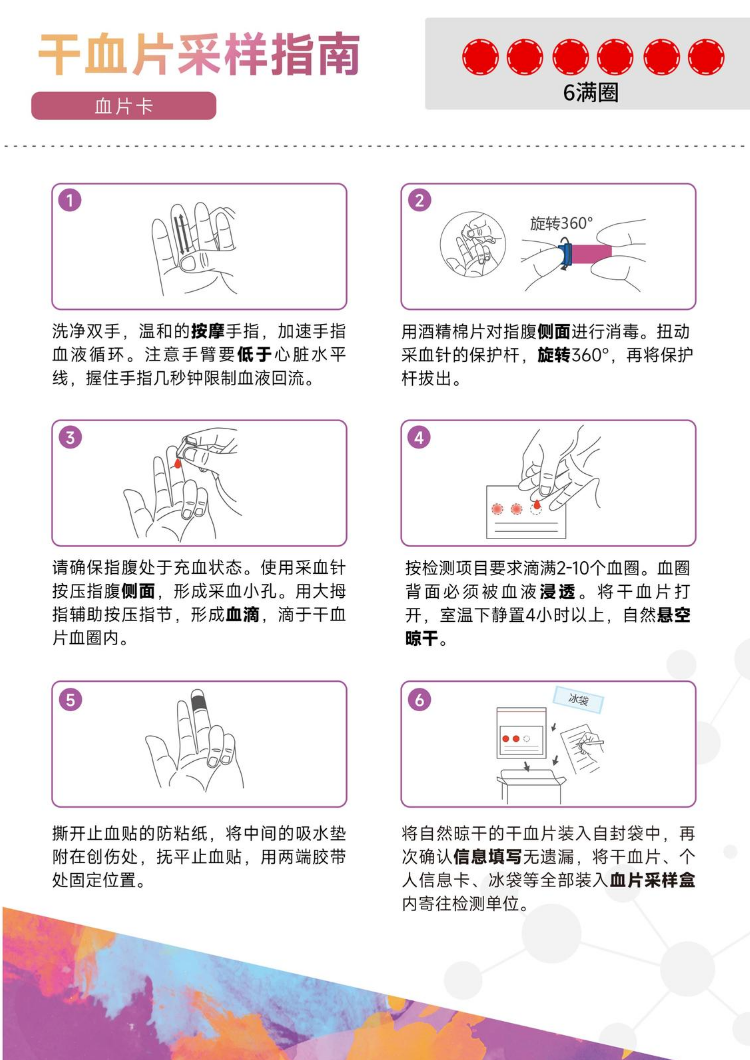 干血片采样指南

血片卡

6满圈

1

洗净双手，温和的按摩手指，加速手指血液循环。注意手臂要低于心脏水平线，握住手指几秒钟限制血液回流。

2

旋转360°

用酒精棉片对指腹侧面进行消毒。扭动采血针的保护杆，旋转360°，再将保护杆拔出。

3

请确保指腹处于充血状态。使用采血针按压指腹侧面，形成采血小孔。用大拇指辅助按压指节，形成血滴，滴于干血片血圈内。

4

按检测项目要求滴满2-10个血圈。血圈背面必须被血液浸透。将干血片打开，室温下静置4小时以上，自然悬空晾干。

5

撕开止血贴的防粘纸，将中间的吸水垫附在创伤处，抚平止血贴，用两端胶带处固定位置。

6

冰袋

将自然晾干的干血片装入自封袋中，再次确认信息填写无遗漏，将干血片、个人信息卡、冰袋等全部装入血片采样盒内寄往检测单位。