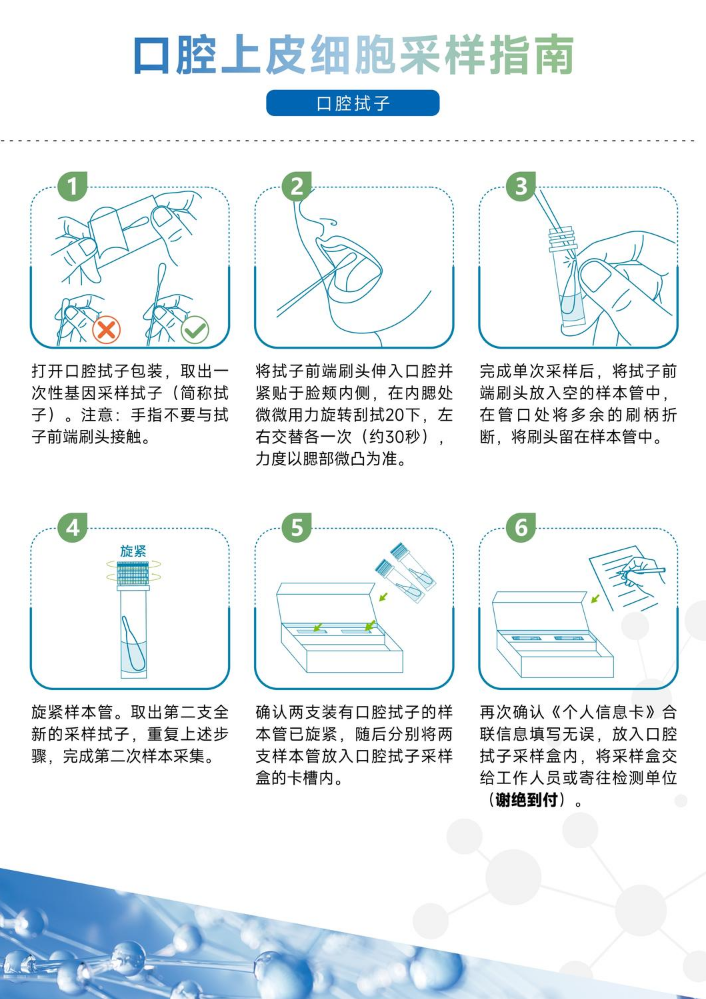 口腔上皮细胞采样指南

口腔拭子

1

打开口腔拭子包装，取出一次性基因采样拭子（简称拭子）。注意：手指不要与拭子前端刷头接触。

2

将拭子前端刷头伸入口腔并紧贴于脸颊内侧，在内腮处微微用力旋转刮拭20下，左右交替各一次（约30秒），力度以腮部微凸为准。

3

完成单次采样后，将拭子前端刷头放入空的样本管中，在管口处将多余的刷柄折断，将刷头留在样本管中。

4

旋紧

旋紧样本管。取出第二支全新的采样拭子，重复上述步骤，完成第二次样本采集。

5

确认两支装有口腔拭子的样本管已旋紧，随后分别将两支样本管放入口腔拭子采样盒的卡槽内。

6

再次确认《个人信息卡》合联信息填写无误，放入口腔拭子采样盒内，将采样盒交给工作人员或寄往检测单位（谢绝到付）。