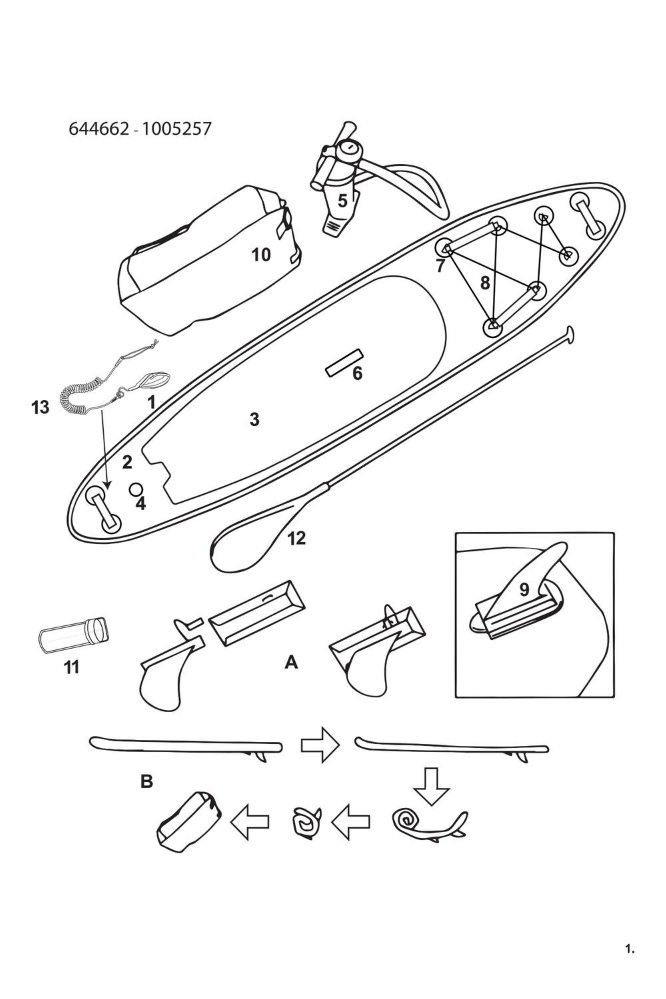 644662 - 1005257

5

10

7

8

6

13

1

3

2

4

12

9

11

A

B

1.