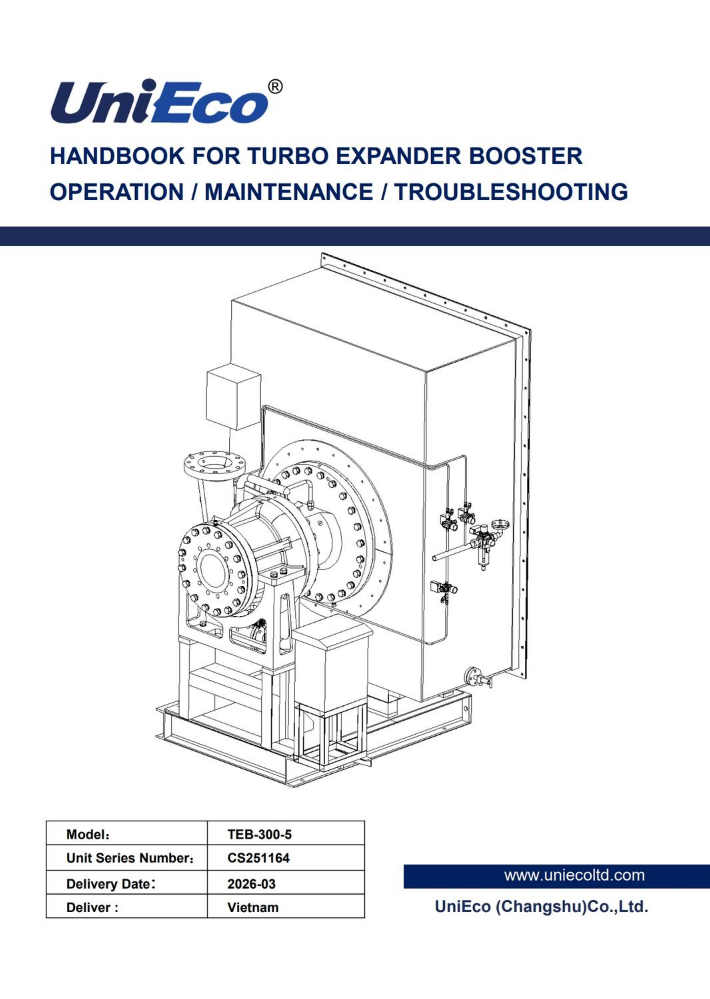 UniEco®

HANDBOOK FOR TURBO EXPANDER BOOSTER
OPERATION / MAINTENANCE / TROUBLESHOOTING

| Model： | TEB-300-5 |
|---|---|
| Unit Series Number： | CS251164 |
| Delivery Date: | 2026-03 |
| Deliver : | Vietnam |

www.uniecoltd.com

UniEco (Changshu)Co.,Ltd.