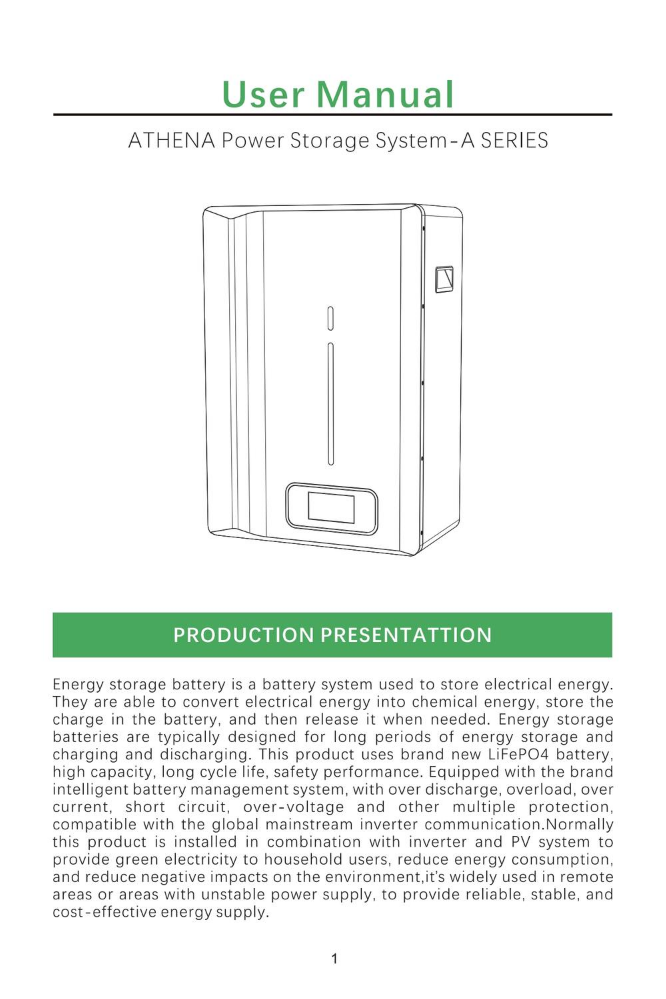 User Manual

ATHENA Power Storage System-A SERIES

PRODUCTION PRESENTATTION

Energy storage battery is a battery system used to store electrical energy. They are able to convert electrical energy into chemical energy, store the charge in the battery, and then release it when needed. Energy storage batteries are typically designed for long periods of energy storage and charging and discharging. This product uses brand new LiFePO4 battery, high capacity, long cycle life, safety performance. Equipped with the brand intelligent battery management system, with over discharge, overload, over current, short circuit, over-voltage and other multiple protection, compatible with the global mainstream inverter communication.Normally this product is installed in combination with inverter and PV system to provide green electricity to household users, reduce energy consumption, and reduce negative impacts on the environment,it's widely used in remote areas or areas with unstable power supply, to provide reliable, stable, and cost-effective energy supply.

1